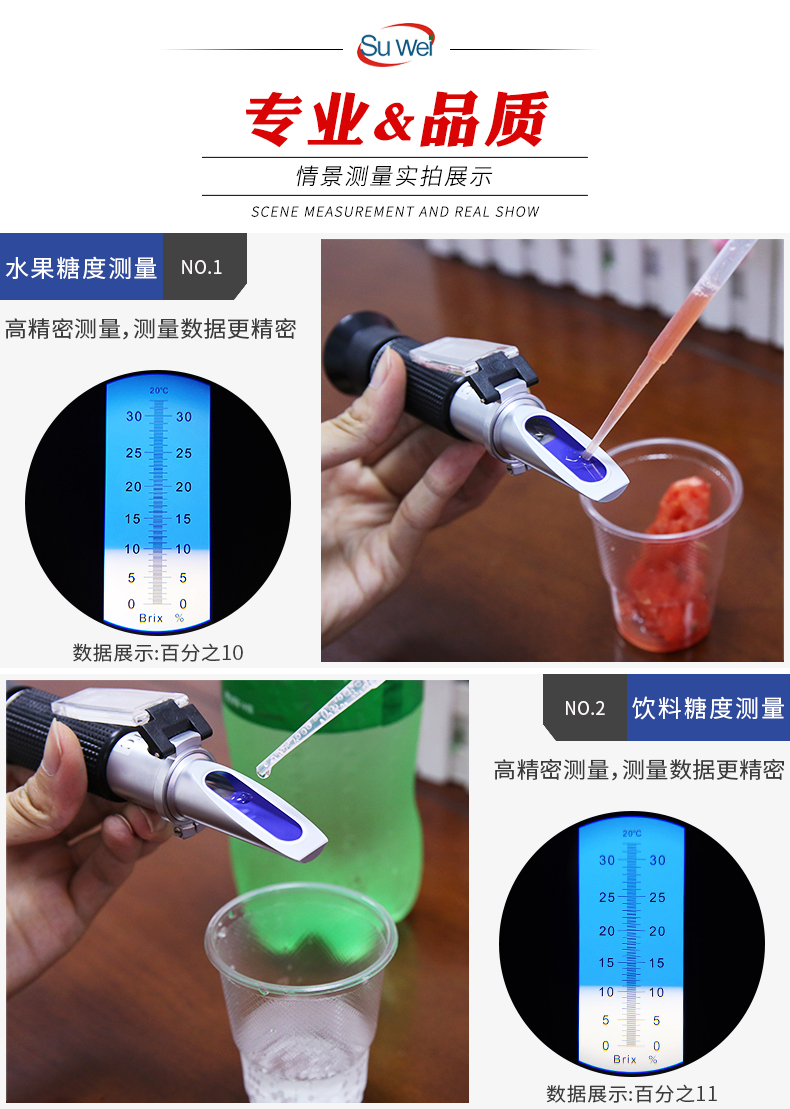 Su Wei

专业&品质

情景测量实拍展示

SCENE MEASUREMENT AND REAL SHOW

水果糖度测量 NO.1

高精密测量,测量数据更精密

20°C
30 30
25 25
20 20
15 15
10 10
5 5
0 0
Brix %

数据展示:百分之10

NO.2 饮料糖度测量

高精密测量,测量数据更精密

20°C
30 30
25 25
20 20
15 15
10 10
5 5
0 0
Brix %

数据展示:百分之11